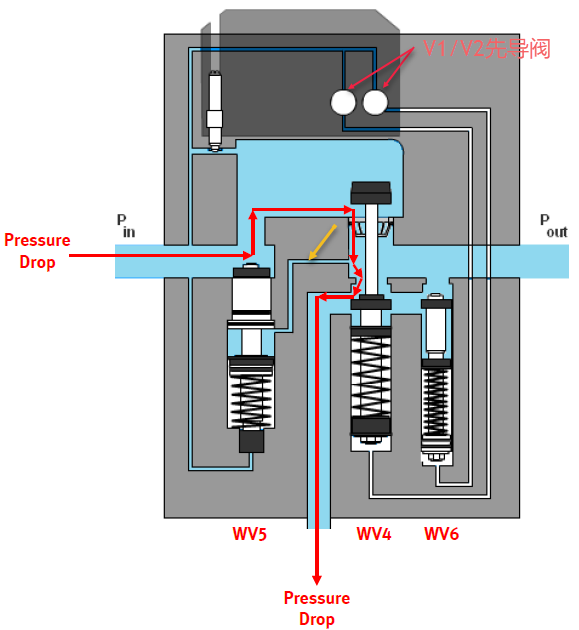 V1/V2先导阀

$P_{in}$

$P_{out}$

Pressure Drop

WV5

WV4

WV6

Pressure Drop